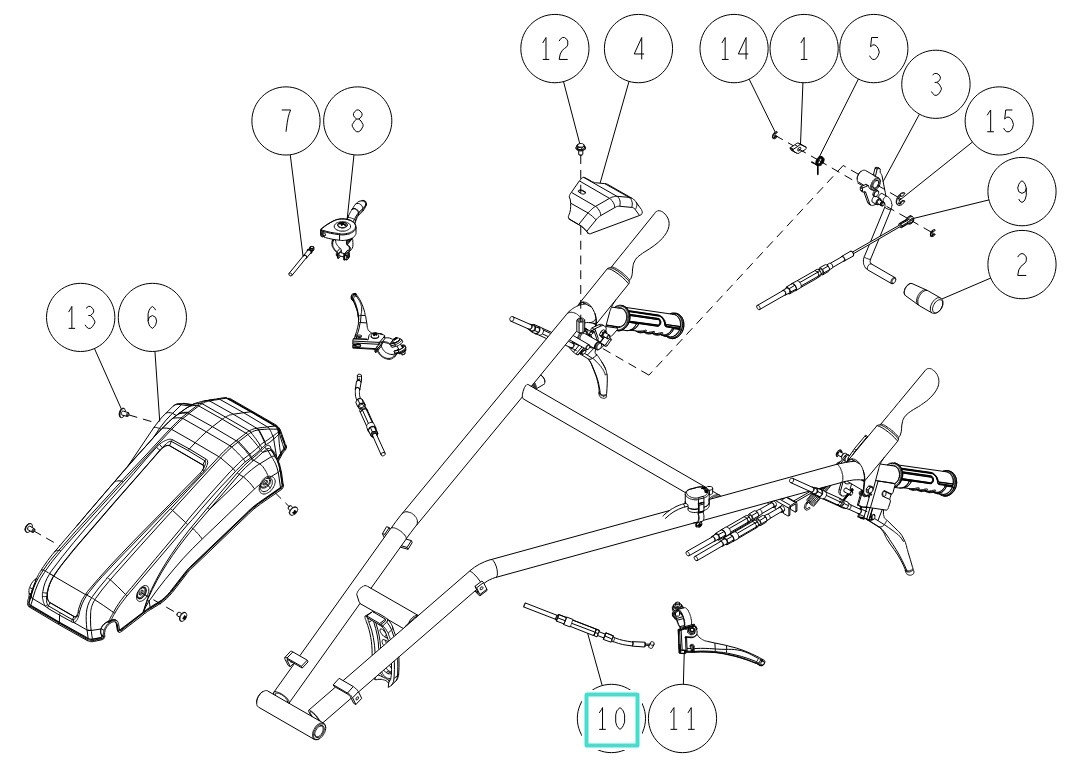 12
4
14
1
5
3
15
9
2
7
8
13
6
10
11