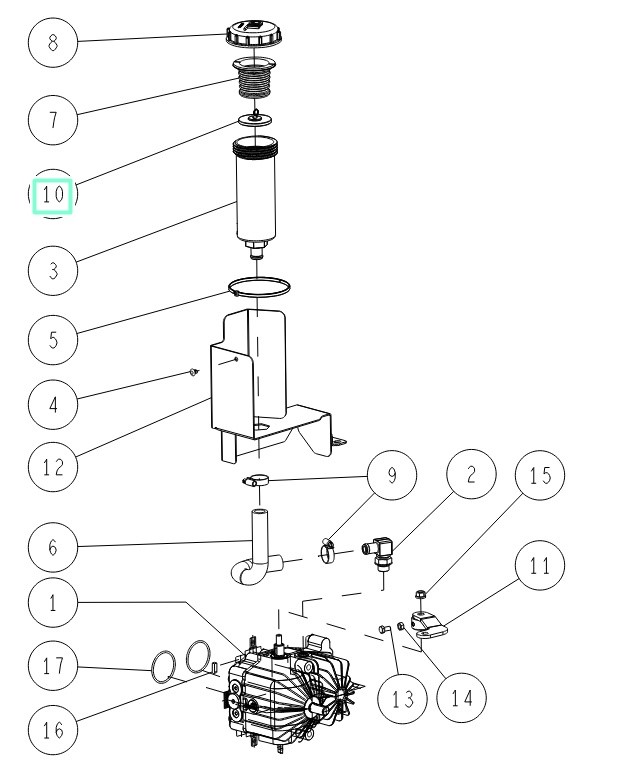 8
7
10
3
5
4
12
9
2
15
6
11
1
17
16
13
14