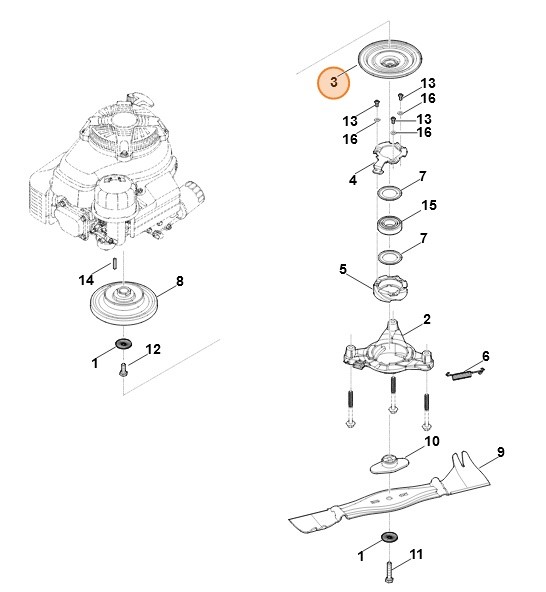 3
13
16
13
13
16
16
4
7
15
7
5
2
6
14
8
1
12
10
9
1
11