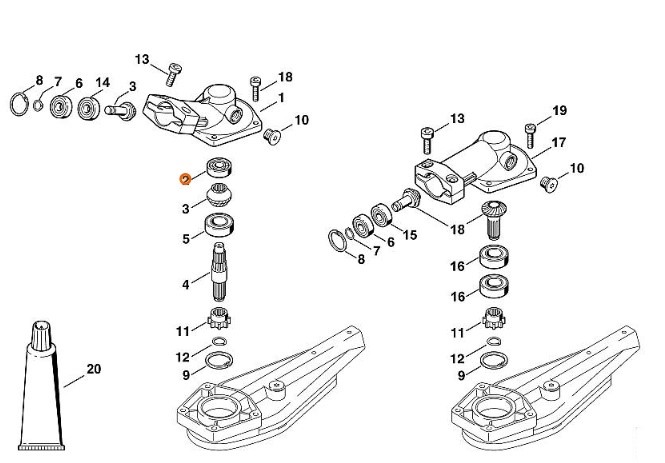 13
8
7
6
14
3
18
1
10
2
3
5
4
11
12
9
20
13
19
17
10
18
15
6
7
8
16
16
11
12
9