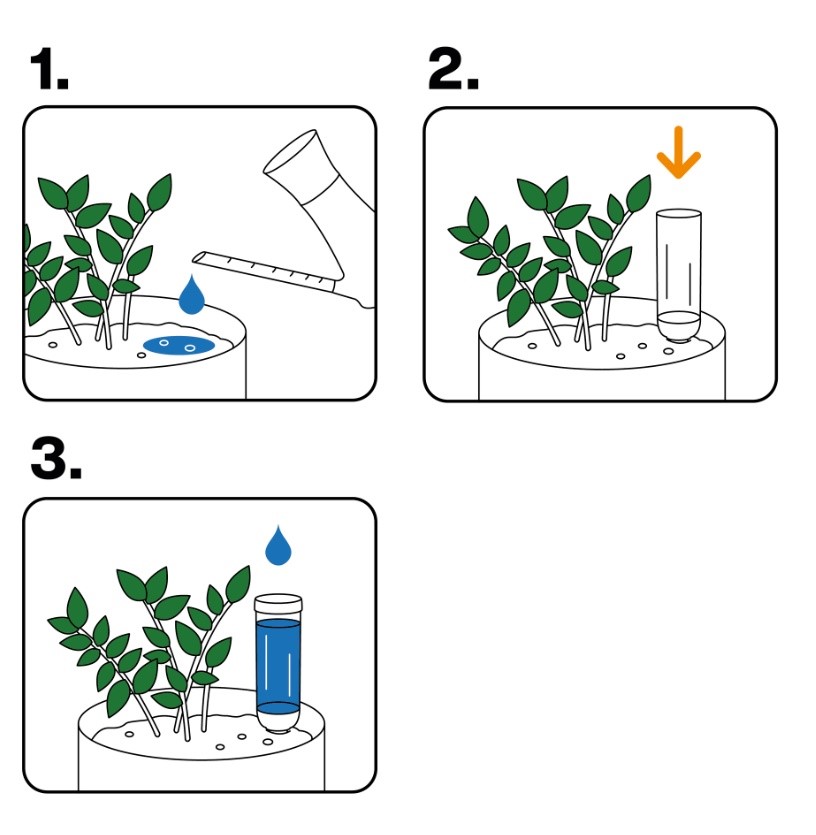 1.

2.

3.