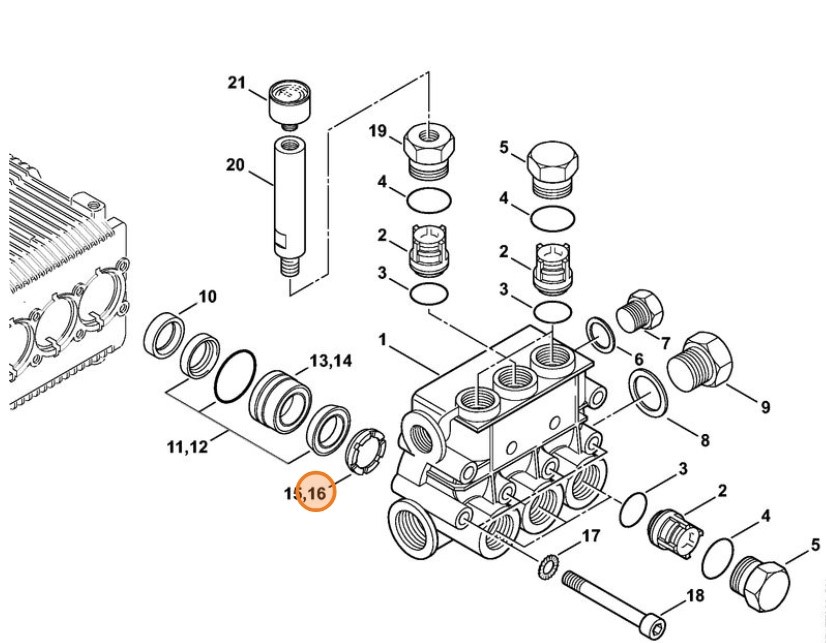 21
20
19
4
2
3
5
4
2
3
10
13,14
11,12
15,16
1
7
6
9
8
3
2
4
5
17
18