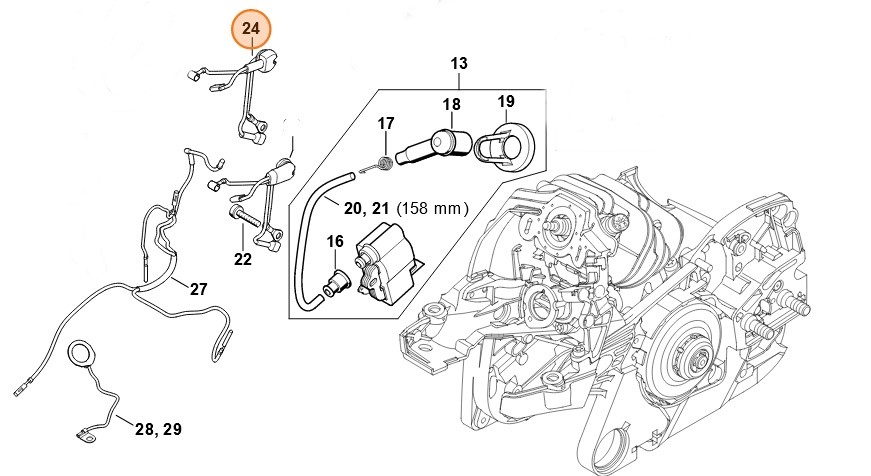 24

13

17

18

19

20, 21 (158 mm)

16

22

27

28, 29