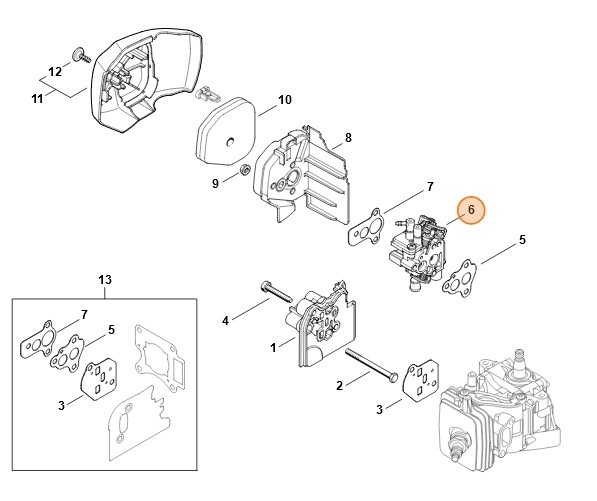 12
11
10
8
9
7
6
5
13
7
5
3
4
1
2
3