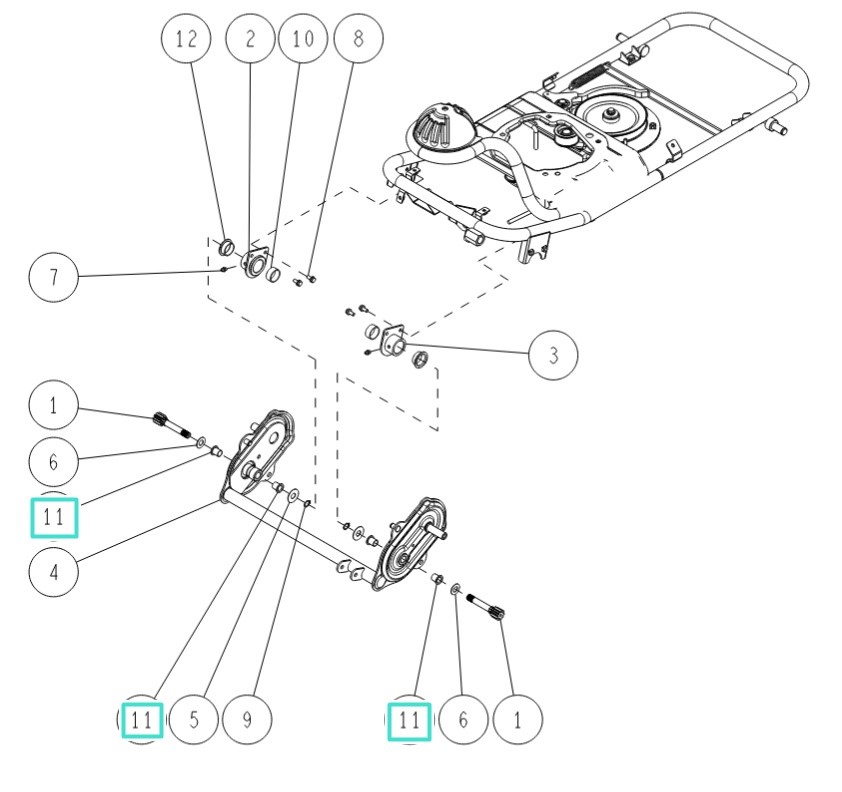 12
2
10
8
7
3
1
6
11
4
11
5
9
11
6
1