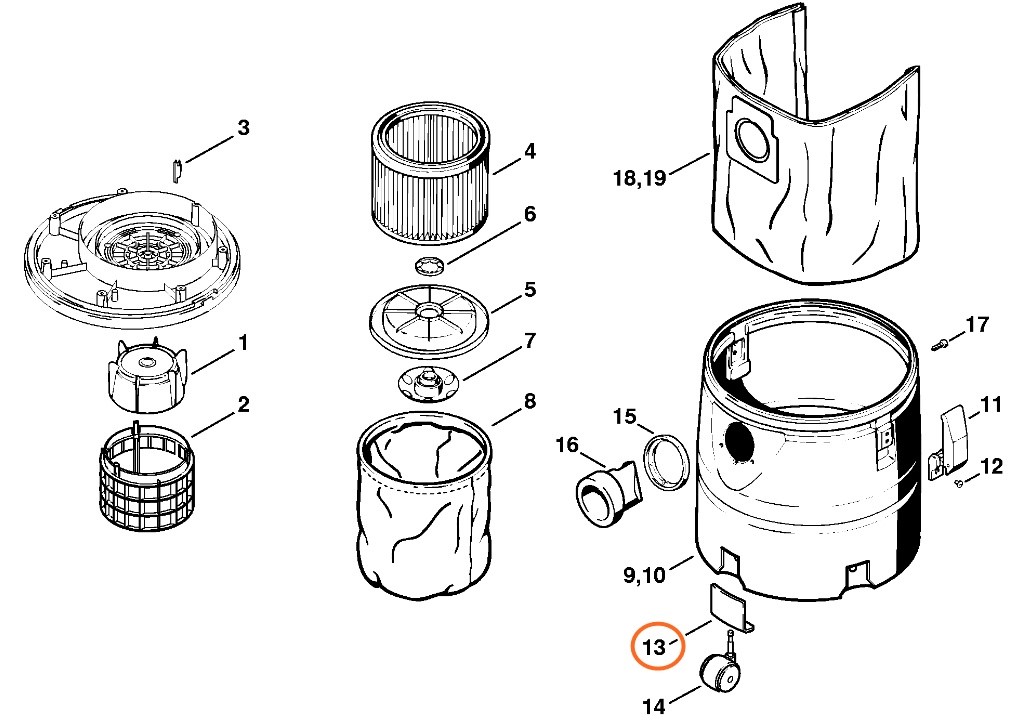 3
1
2
4
6
5
7
8
18,19
17
11
12
15
16
9,10
13
14