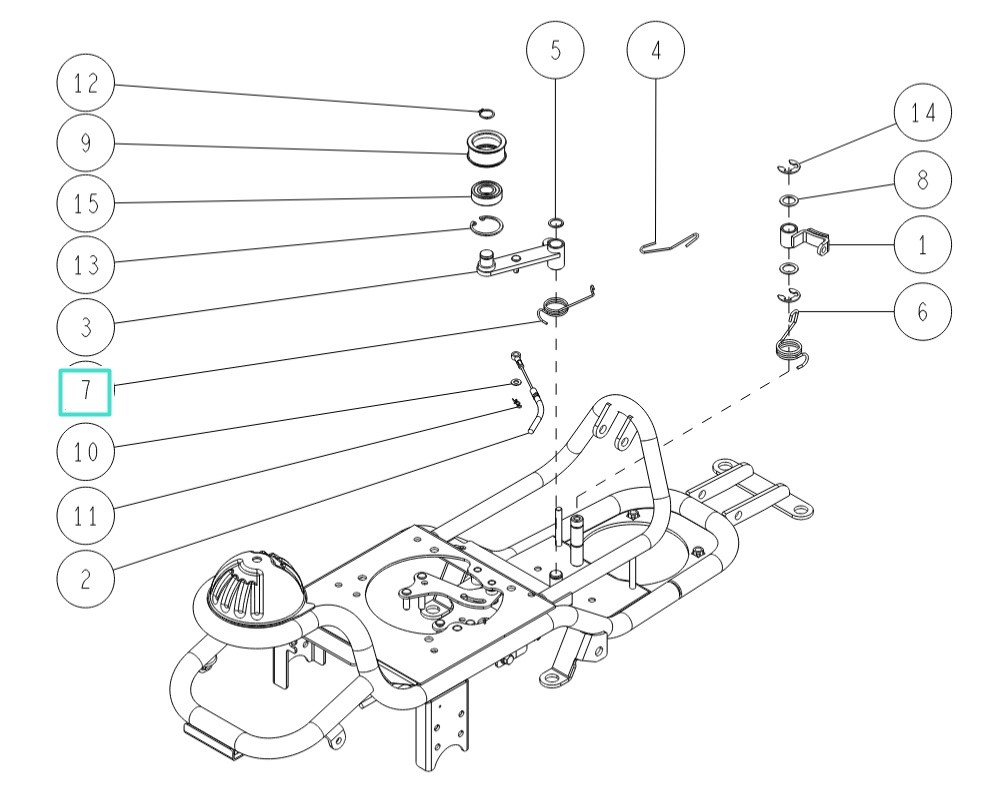 12
9
15
13
3
7
10
11
2
5
4
14
8
1
6