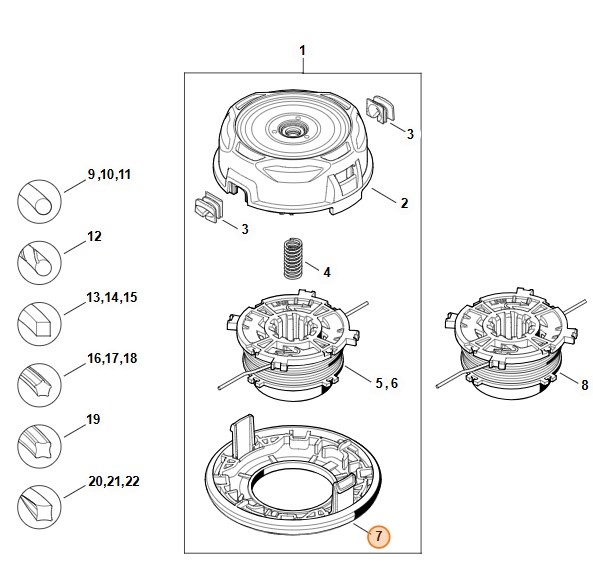 1
3
2
3
4
5, 6
8
7
9,10,11
12
13,14,15
16,17,18
19
20,21,22