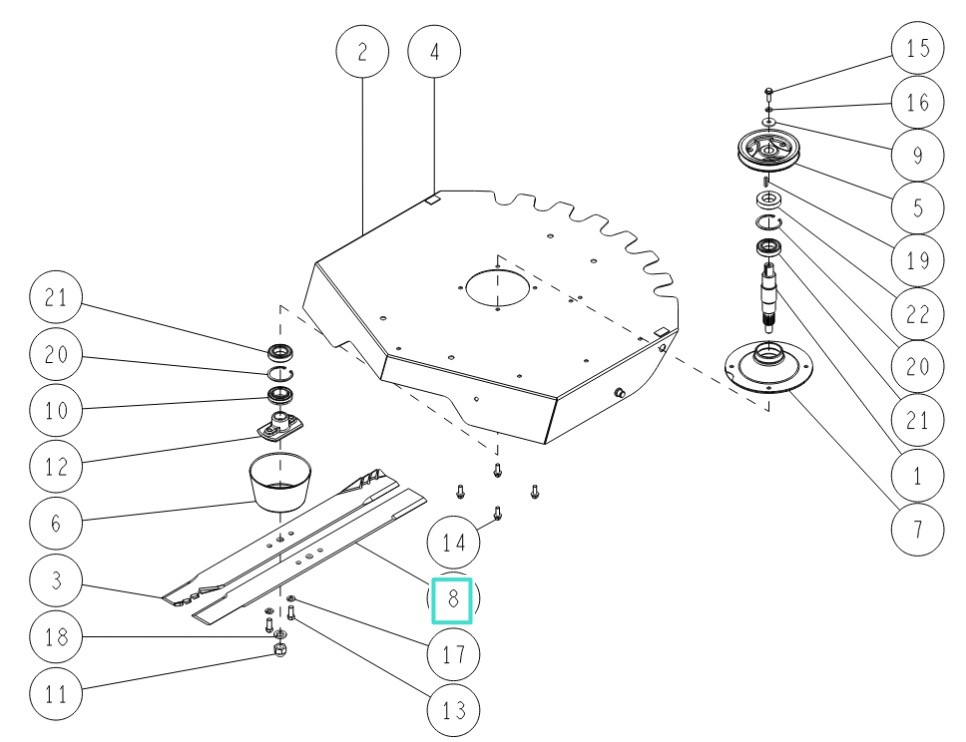 2
4
15
16
9
5
19
22
20
21
1
7
21
20
10
12
6
3
18
11
14
8
17
13