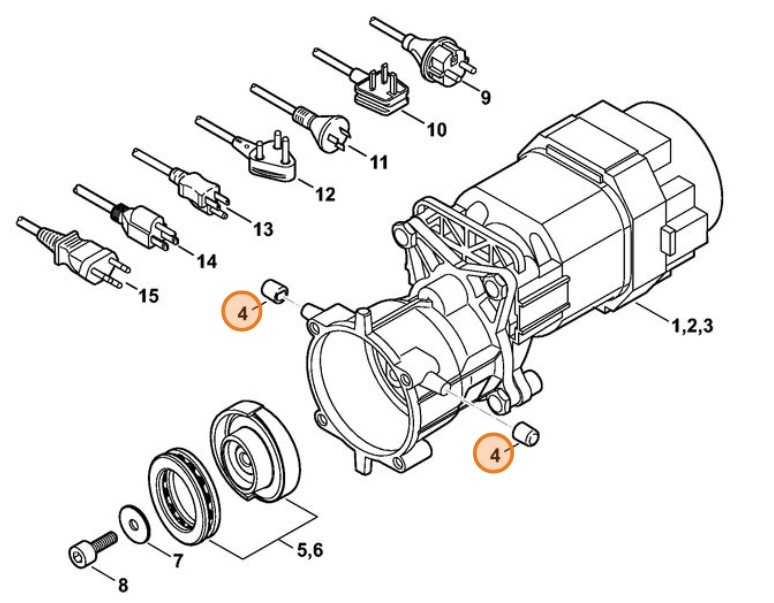 9
10
11
12
13
14
15
4
1,2,3
4
5,6
7
8