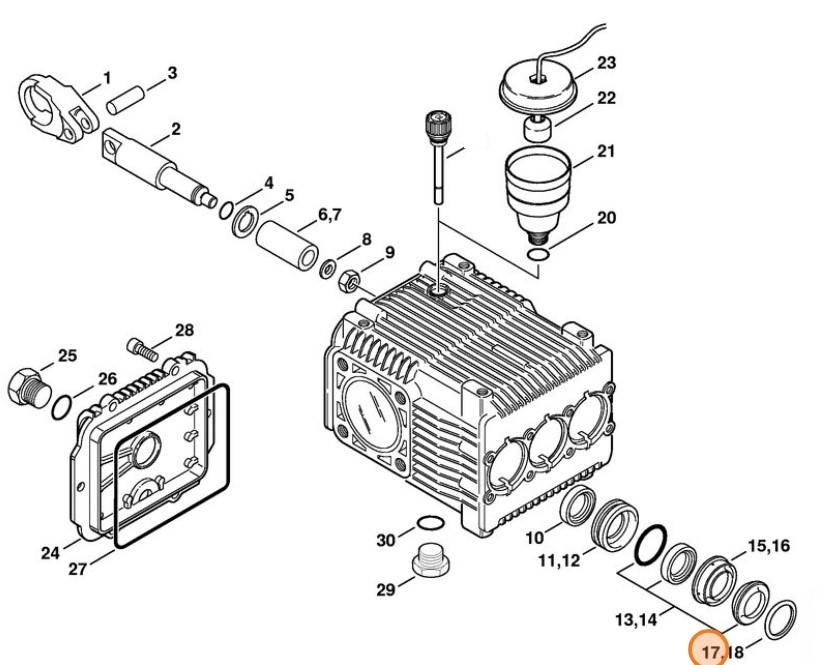 1
3
2
4
5
6,7
8
9
23
22
21
20
28
25
26
24
27
30
29
10
11,12
15,16
13,14
17,18