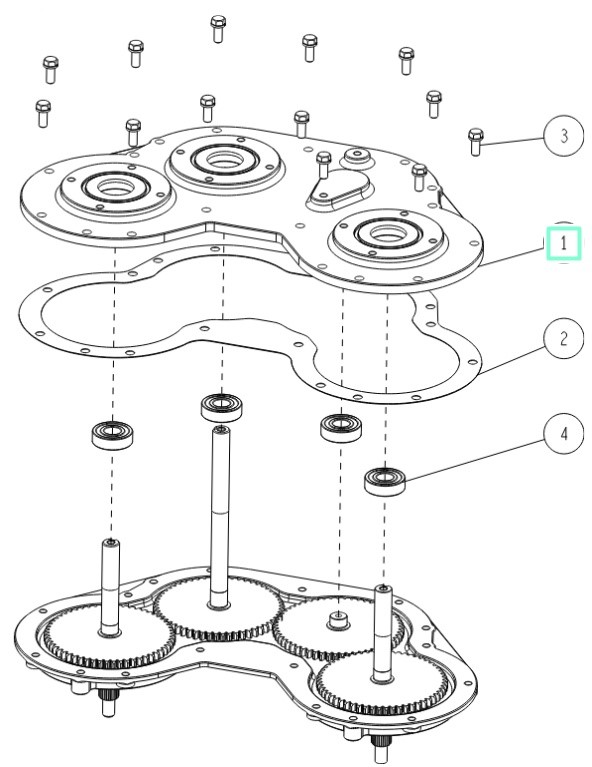 3
1
2
4