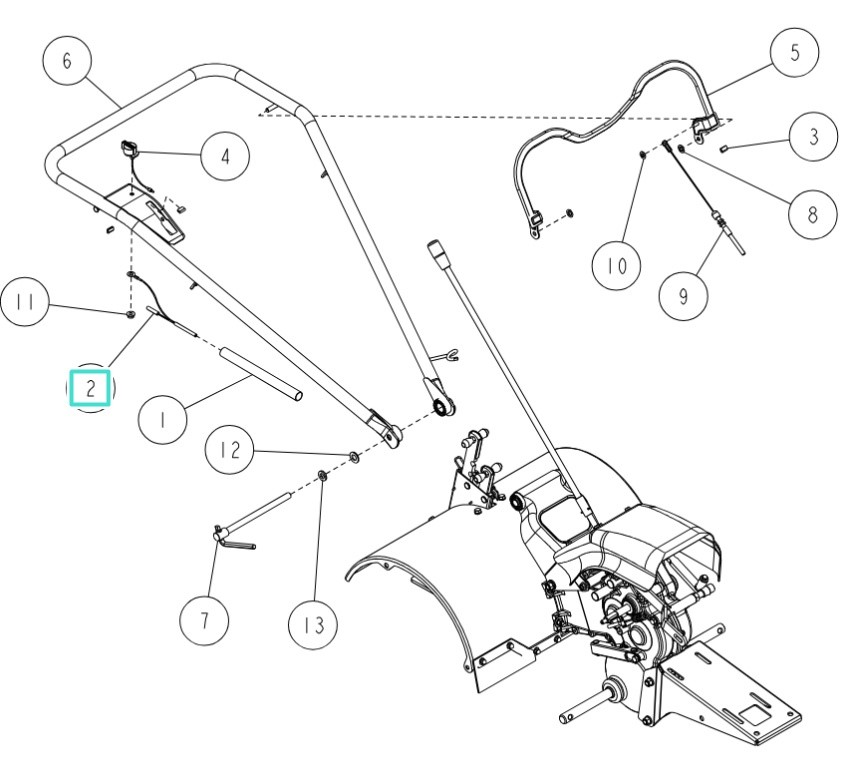 6
5
4
3
8
10
9
11
2
1
12
7
13