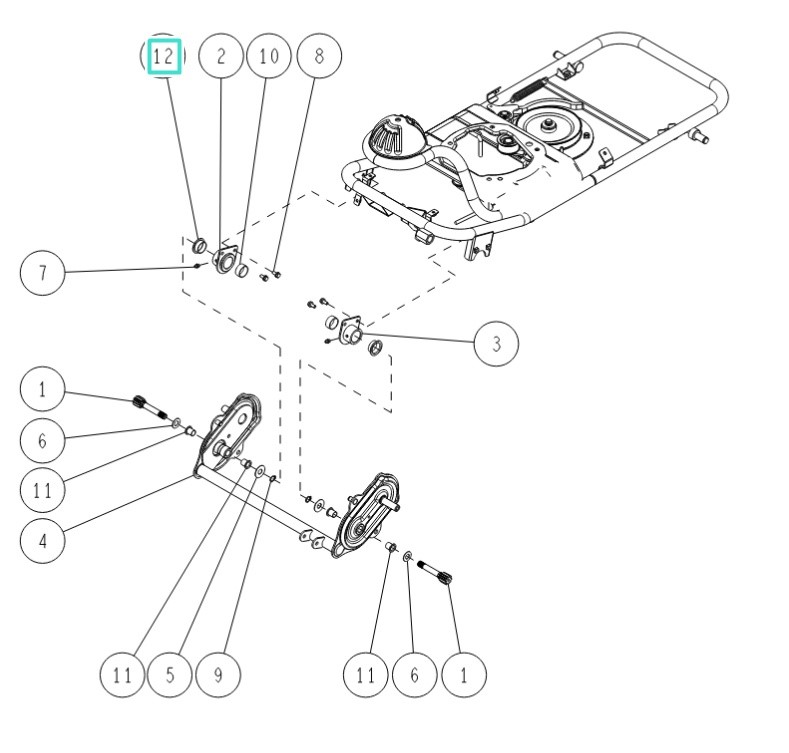 12
2
10
8
7
3
1
6
11
4
11
5
9
11
6
1