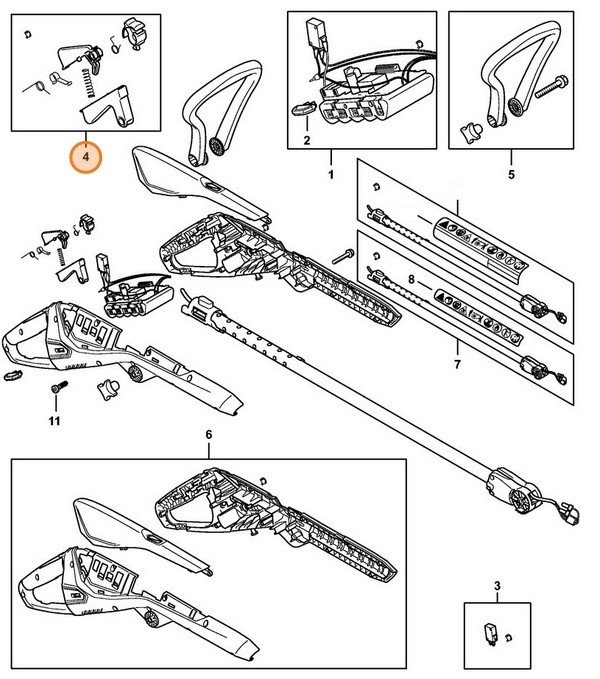 4
2
1
5
8
7
11
6
3