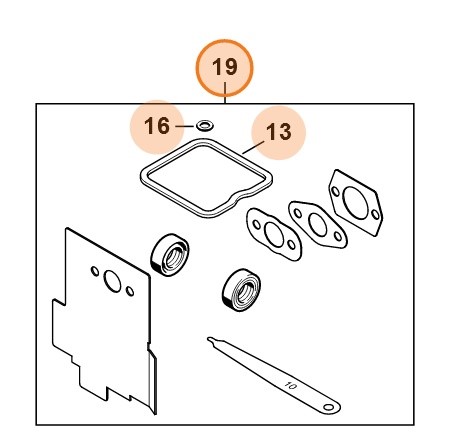 19
16
13
10