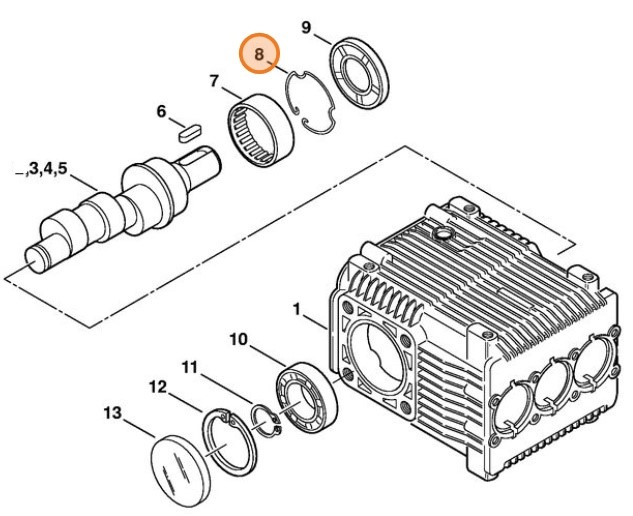 9
8
7
6
_,3,4,5
1
10
11
12
13