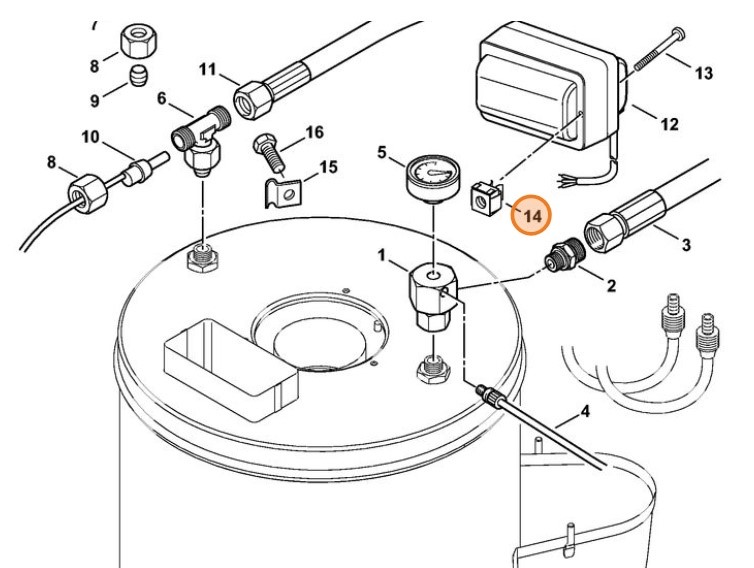 7
8
9
11
6
10
8
16
15
5
13
12
14
3
1
2
4