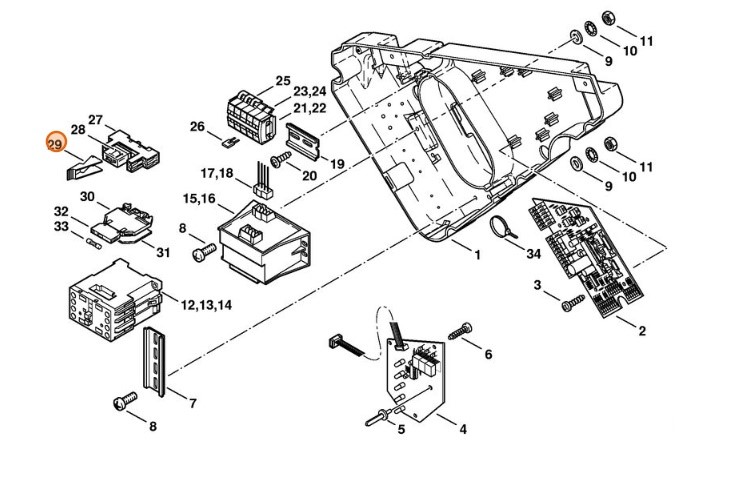 11
10
9
25
23,24
21,22
27
28
29
26
19
20
11
10
9
17,18
15,16
30
32
33
8
31
1
34
3
2
12,13,14
6
7
8
5
4