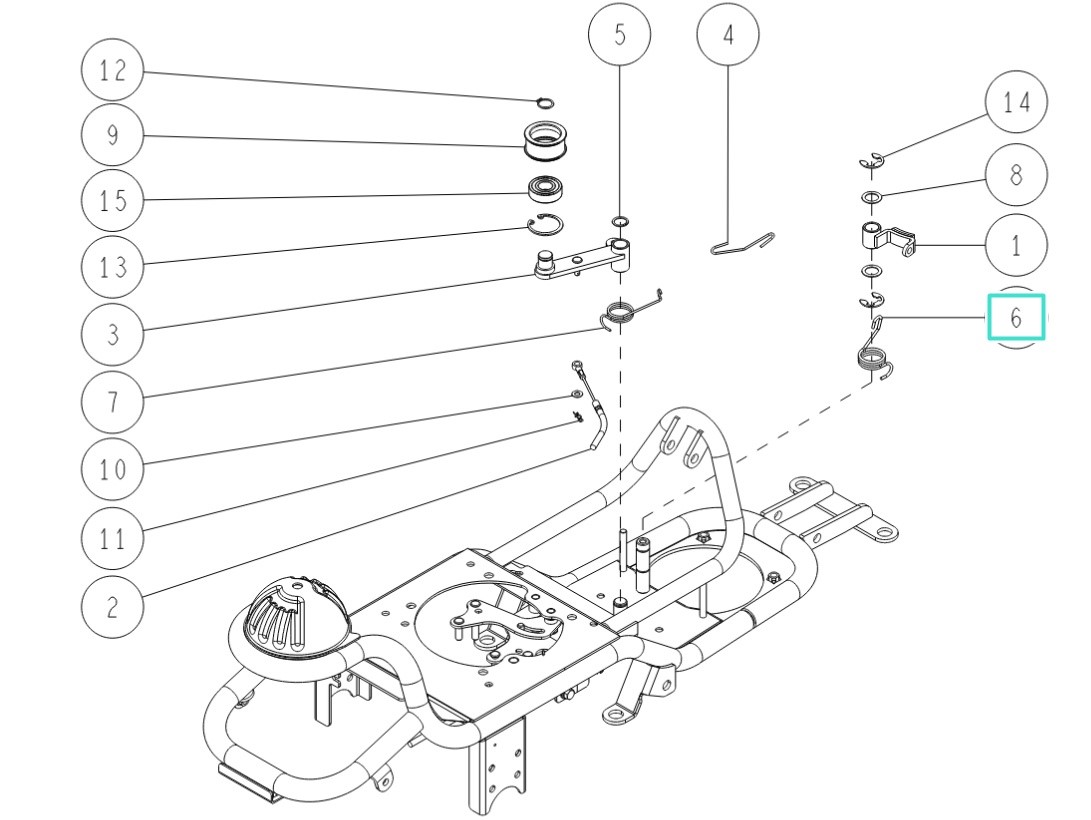 12
9
15
13
3
7
10
11
2
5
4
14
8
1
6