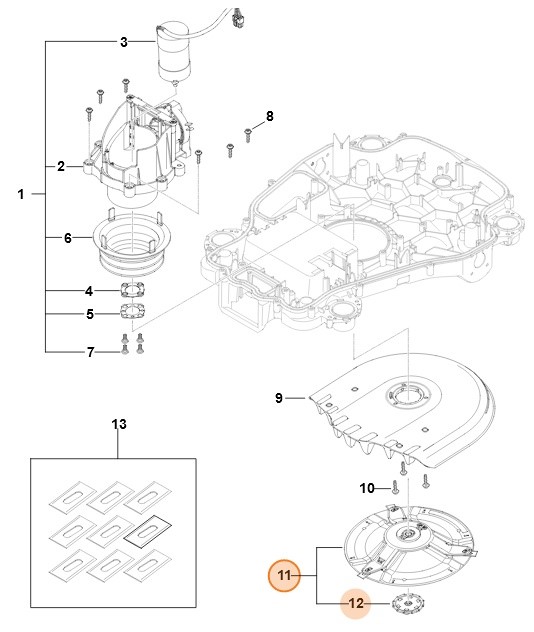 3
8
2
1
6
4
5
7
9
13
10
11
12