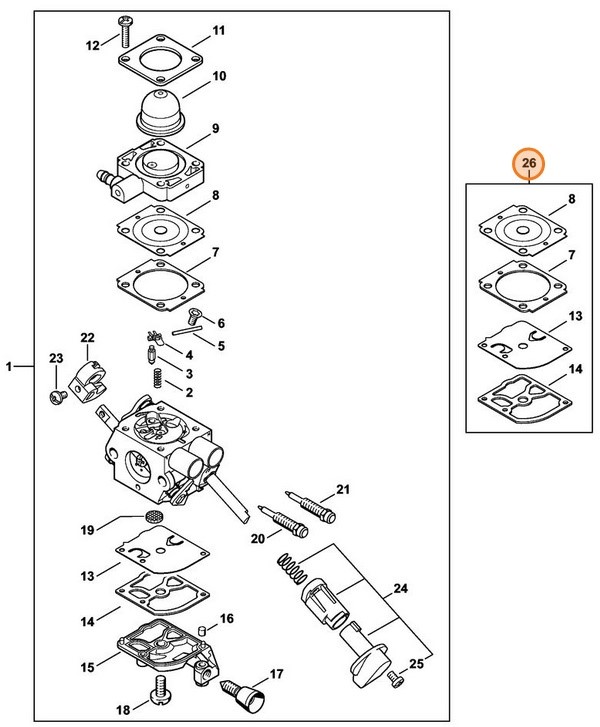 12
11
10
9
8
7
6
5
4
3
2
22
23
1
21
20
19
13
14
16
15
17
18
24
25
26
8
7
13
14