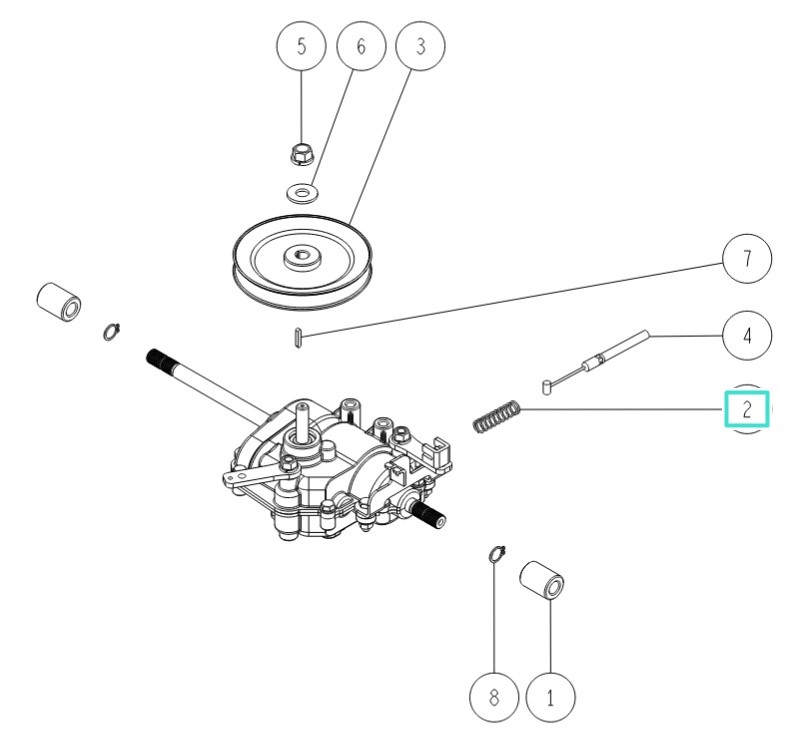 5
6
3
7
4
2
8
1