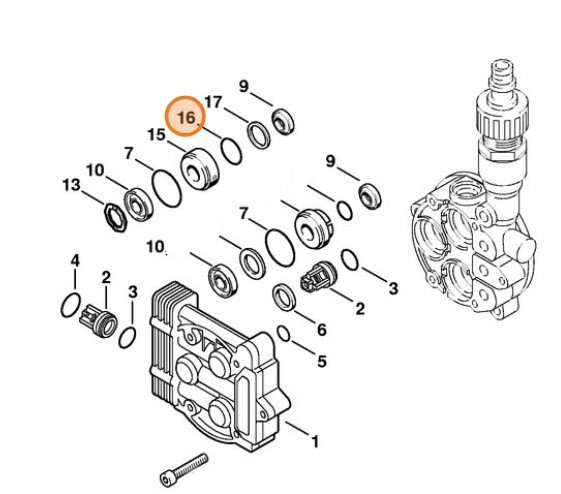 9
17
16
15
7
10
13
9
7
10
4
2
3
3
2
6
5
1