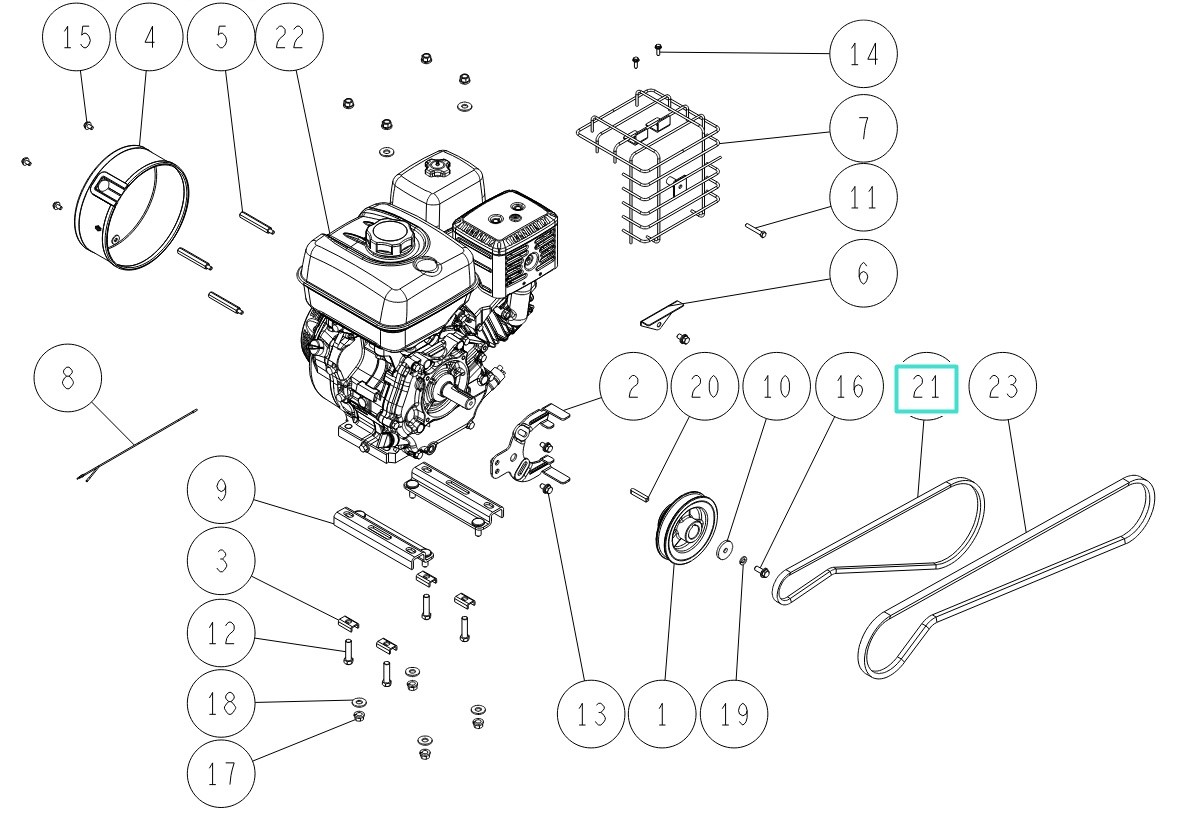 15
4
5
22
14
7
11
6
8
2
20
10
16
21
23
9
3
12
18
17
13
1
19