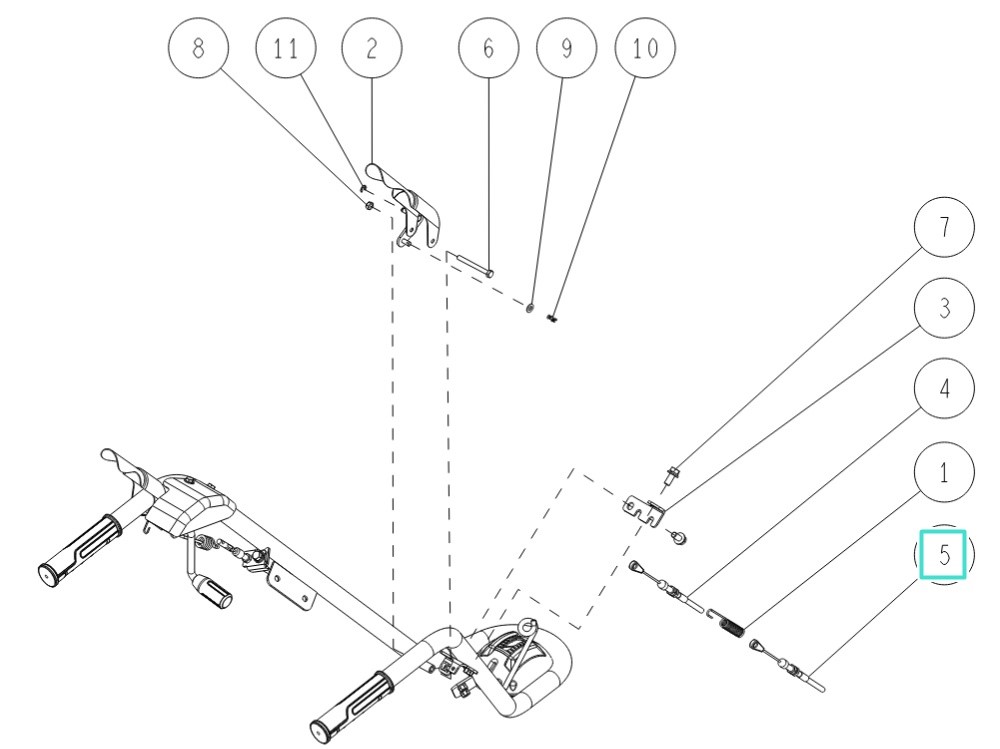 8
11
2
6
9
10
7
3
4
1
5