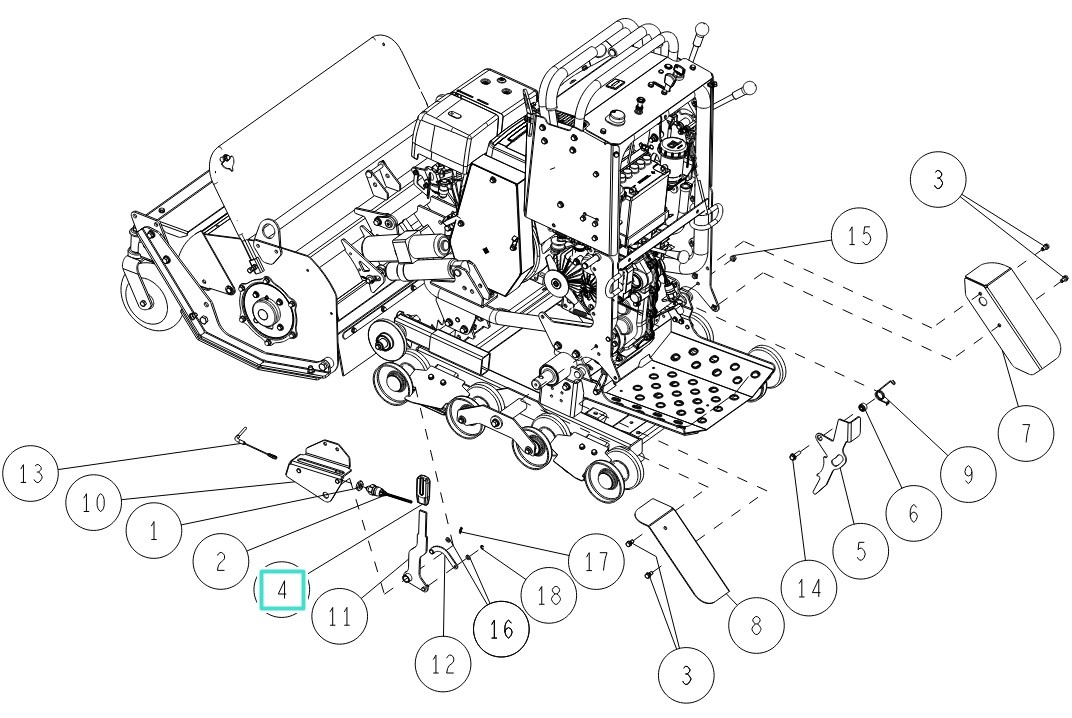 3
15
7
9
6
5
14
8
3
17
18
16
12
11
4
2
1
10
13