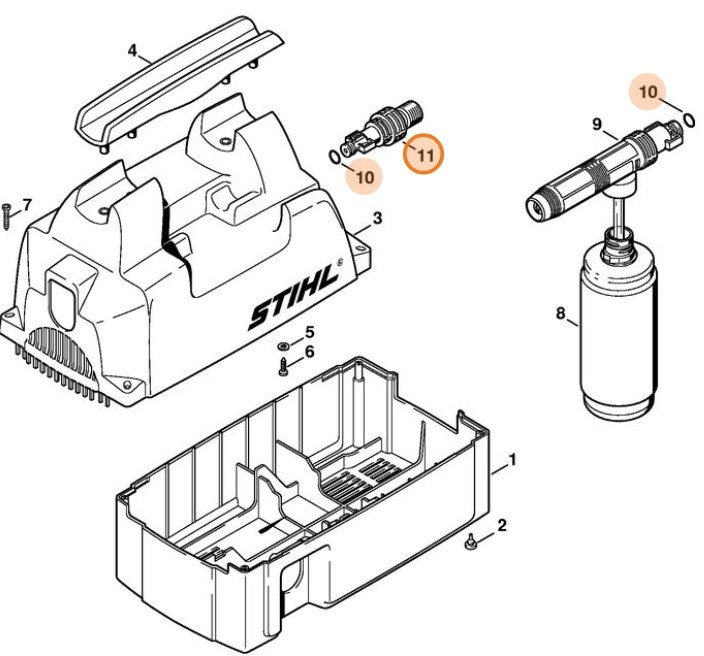 4
10
9
11
10
7
3
STIHL®
8
5
6
1
2