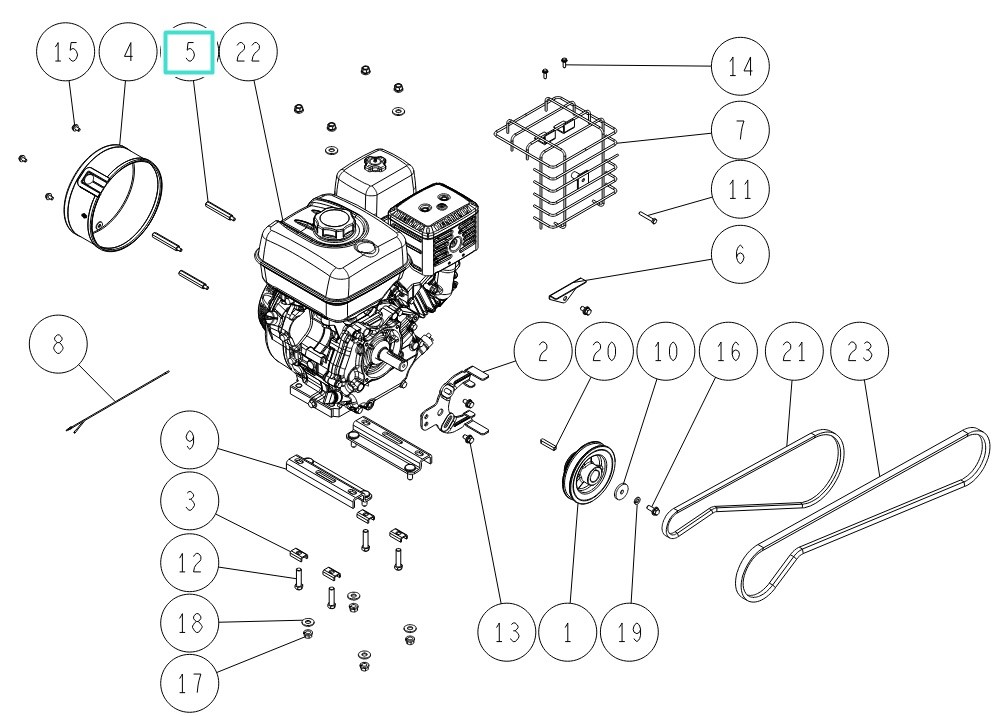 15
4
5
22
14
7
11
6
8
2
20
10
16
21
23
9
3
12
18
17
13
1
19