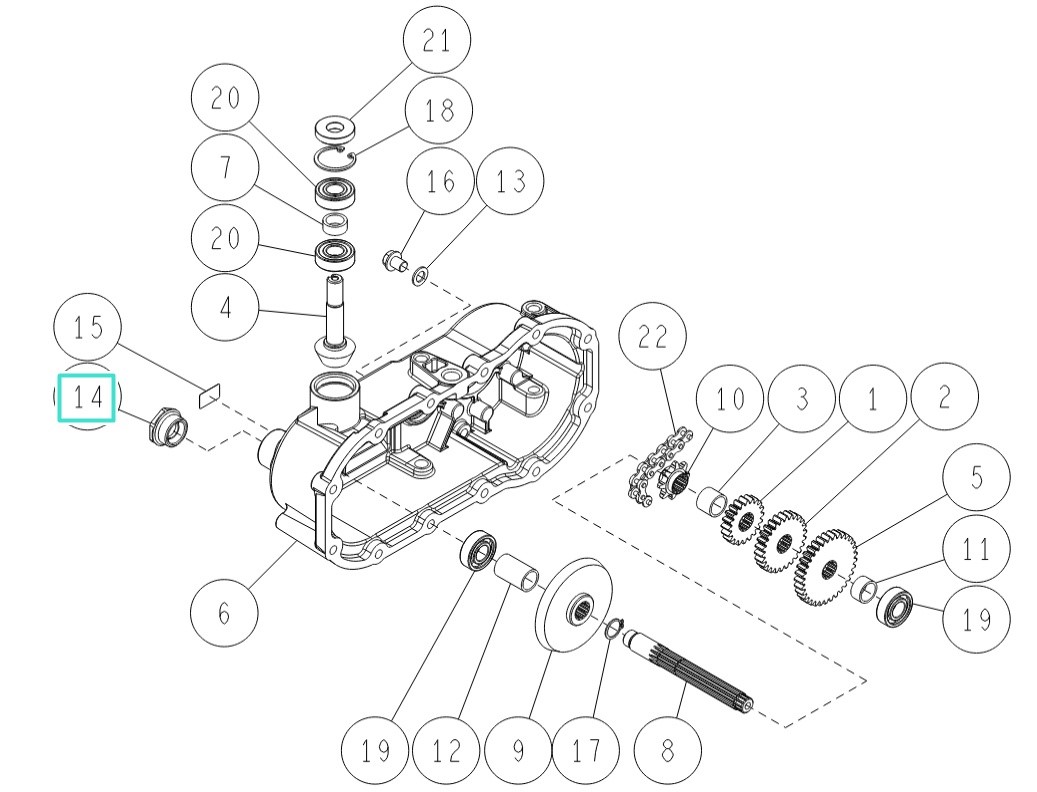 21
20
18
7
16
13
20
4
15
14
22
10
3
1
2
5
11
19
6
19
12
9
17
8