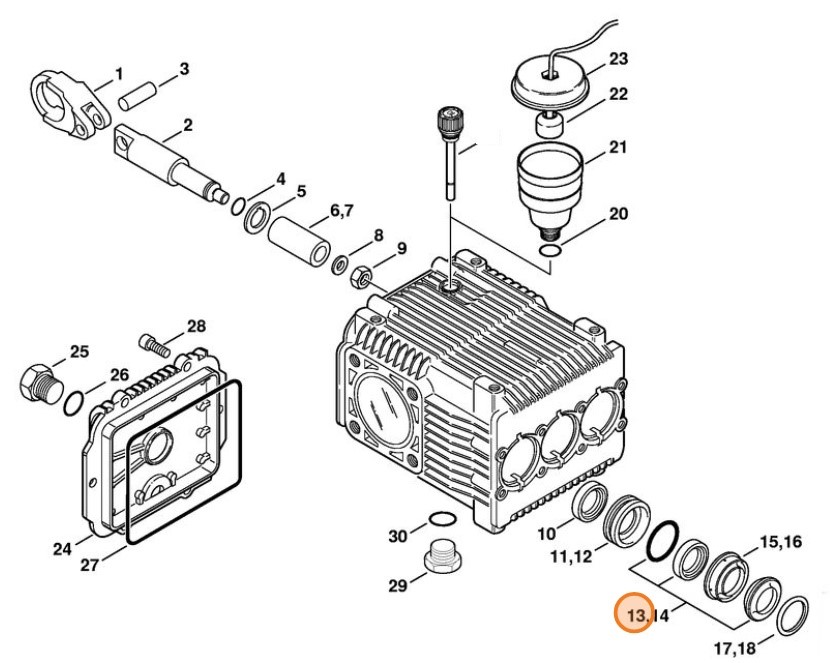 1
3
2
4
5
6,7
8
9
23
22
21
20
28
25
26
24
27
30
29
10
11,12
15,16
13,14
17,18