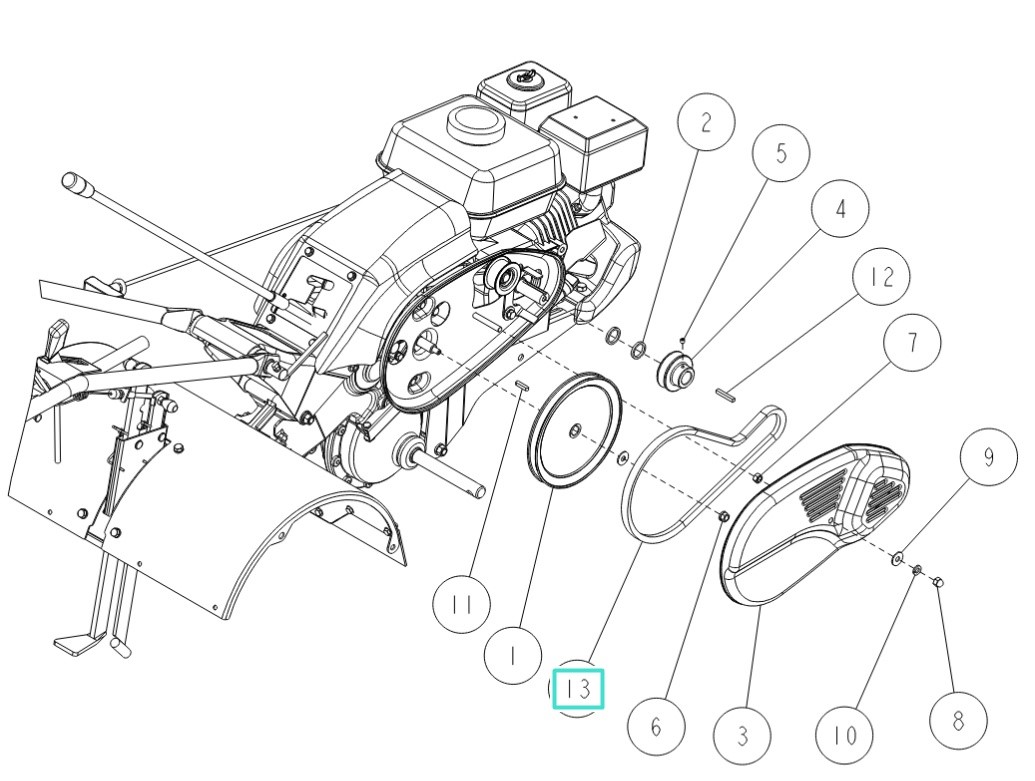 2
5
4
12
7
9
11
1
13
6
3
10
8