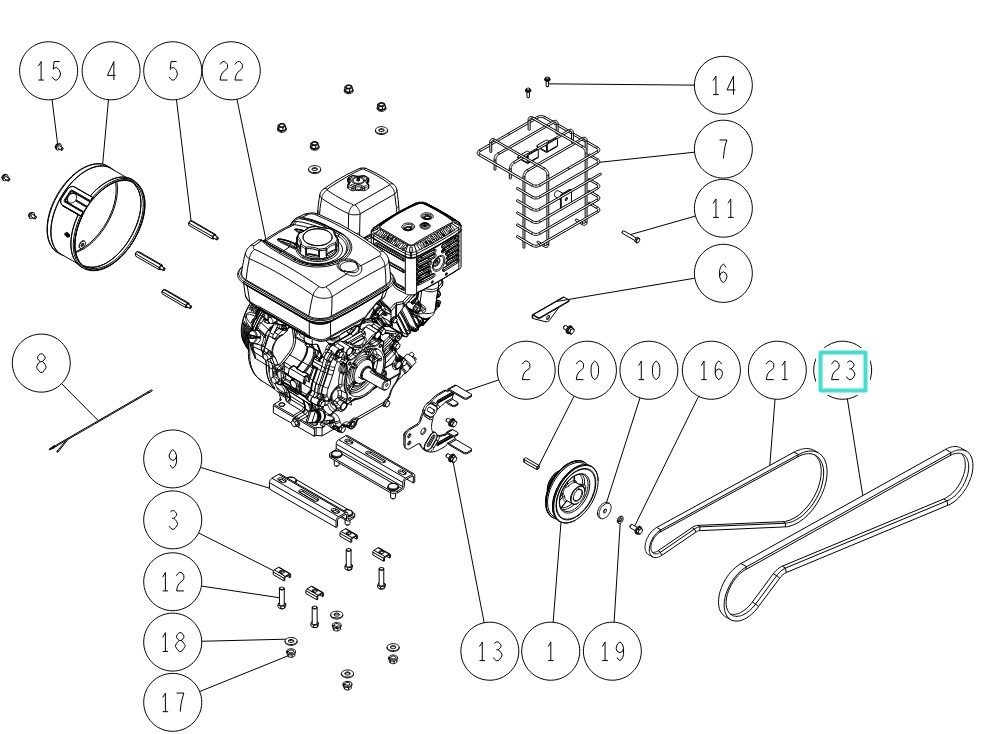 15
4
5
22
14
7
11
6
8
2
20
10
16
21
23
9
3
12
18
17
13
1
19