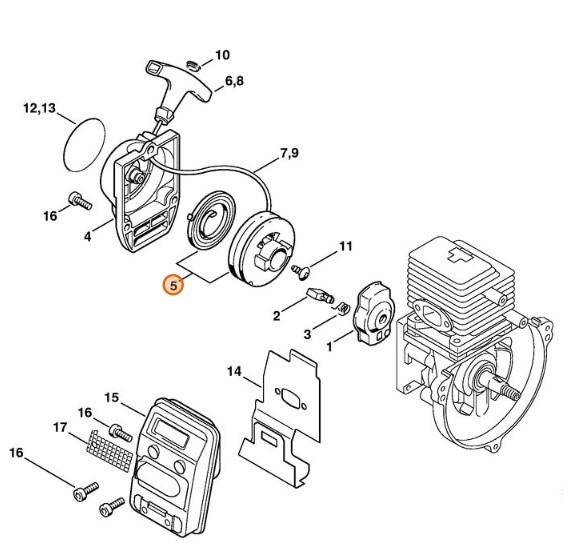 10
6,8
12,13
7,9
16
4
11
5
2
3
1
14
15
16
17
16