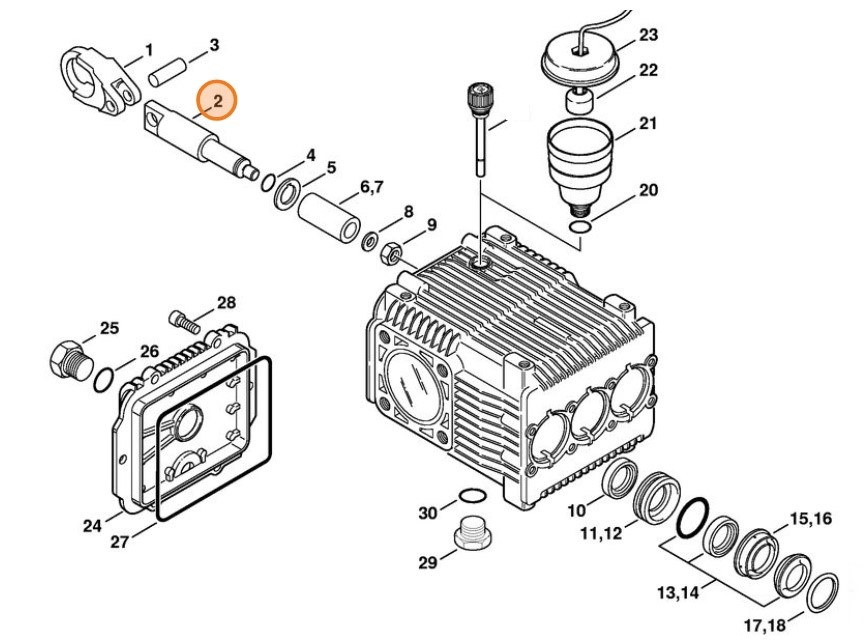 1
3
2
4
5
6,7
8
9
23
22
21
20
28
25
26
24
27
30
29
10
11,12
15,16
13,14
17,18