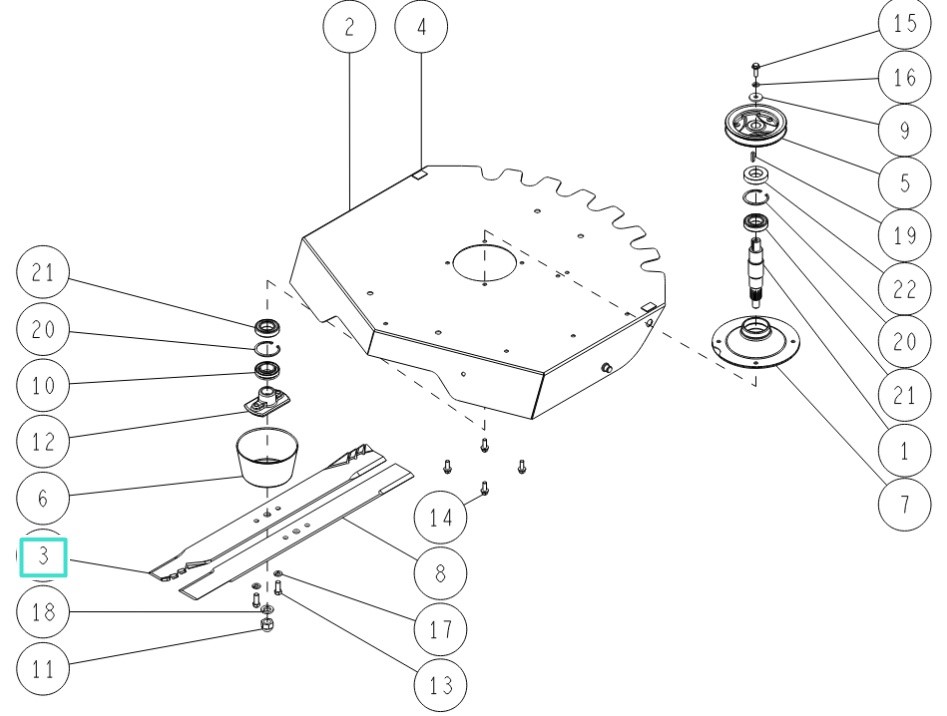 2
4
15
16
9
5
19
22
20
21
1
7
21
20
10
12
6
3
18
11
14
8
17
13