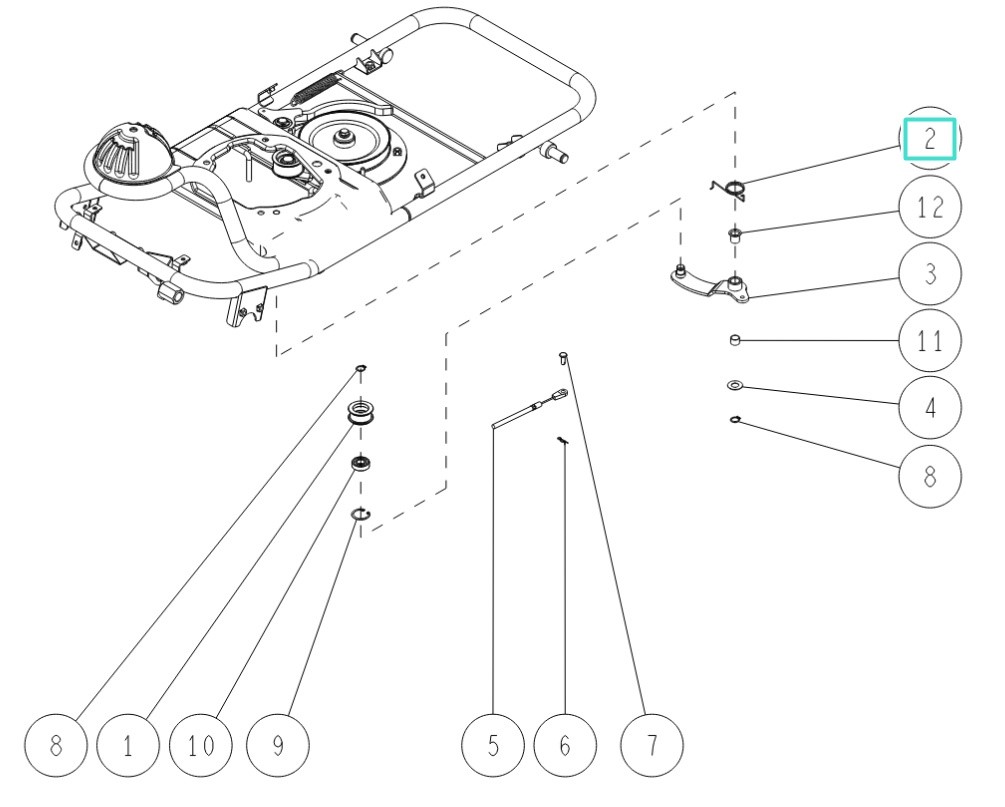 2
12
3
11
4
8
8
1
10
9
5
6
7