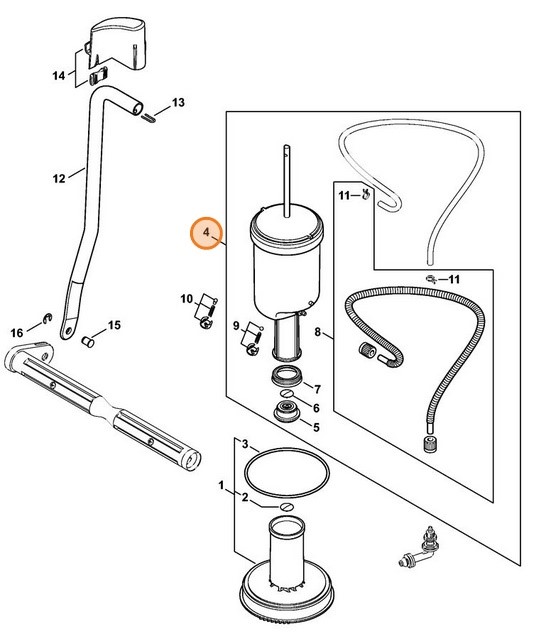 14
13
12
4
11
11
10
9
8
16
15
7
6
5
3
1
2