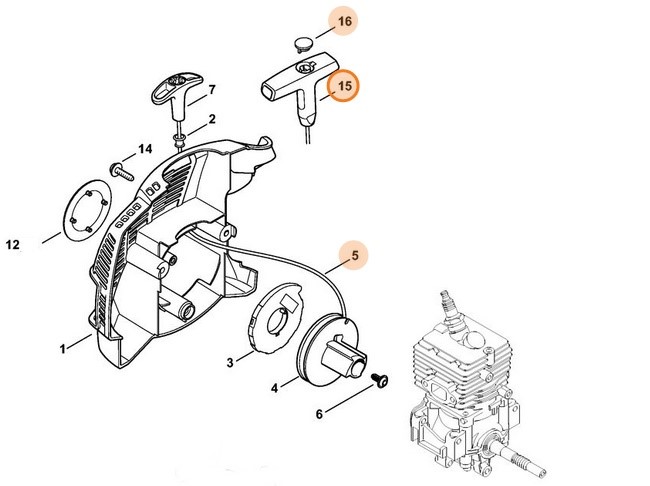 16
7
15
2
14
12
5
1
3
4
6