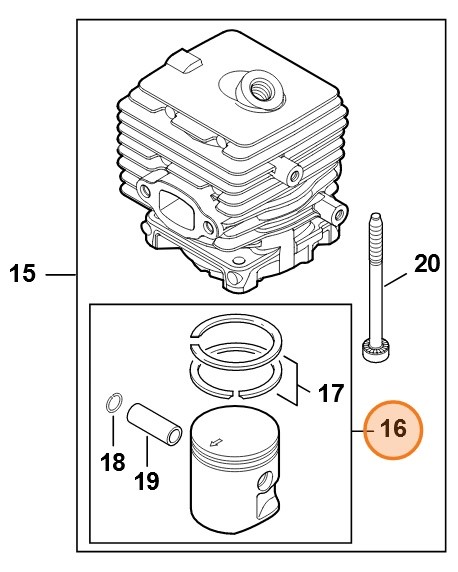 15

20

17

16

18

19