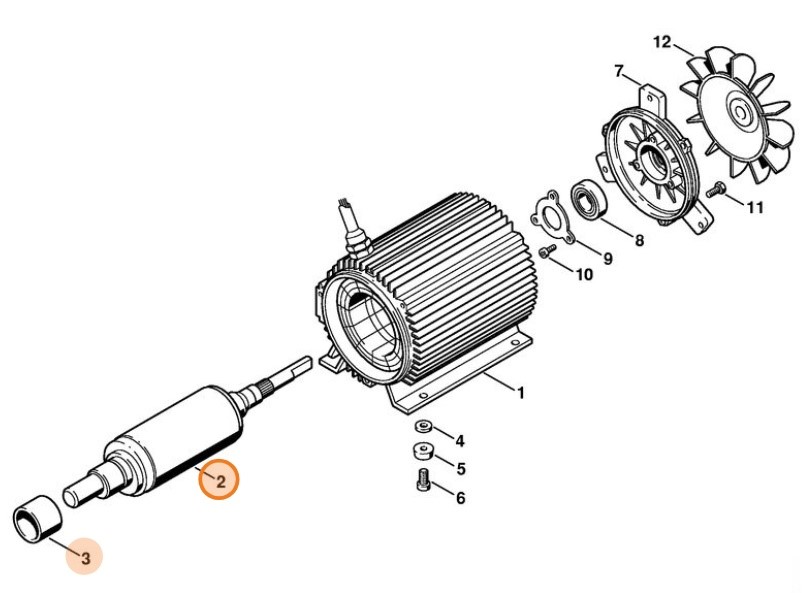 12
7
11
8
9
10
1
4
5
6
2
3