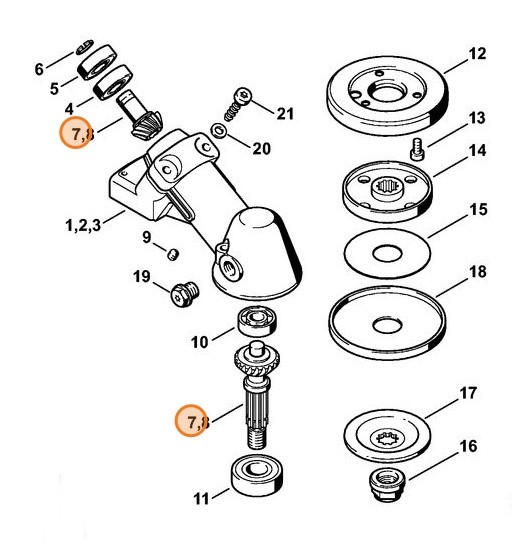 6
5
4
7,8
21
20
1,2,3
9
19
10
7,8
11
12
13
14
15
18
17
16