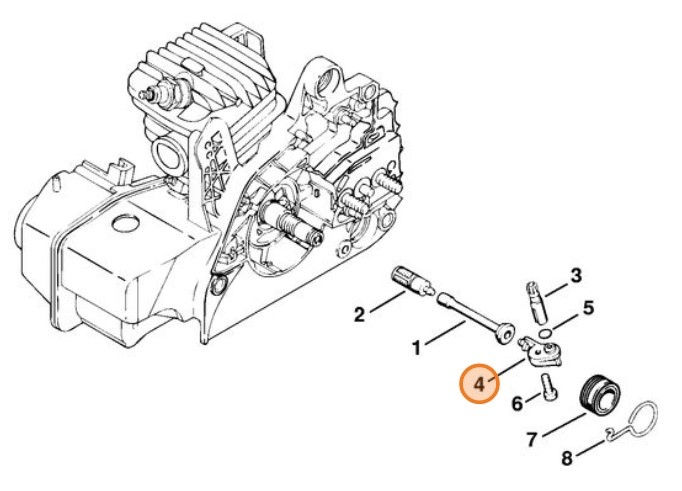 3
5
2
1
4
6
7
8