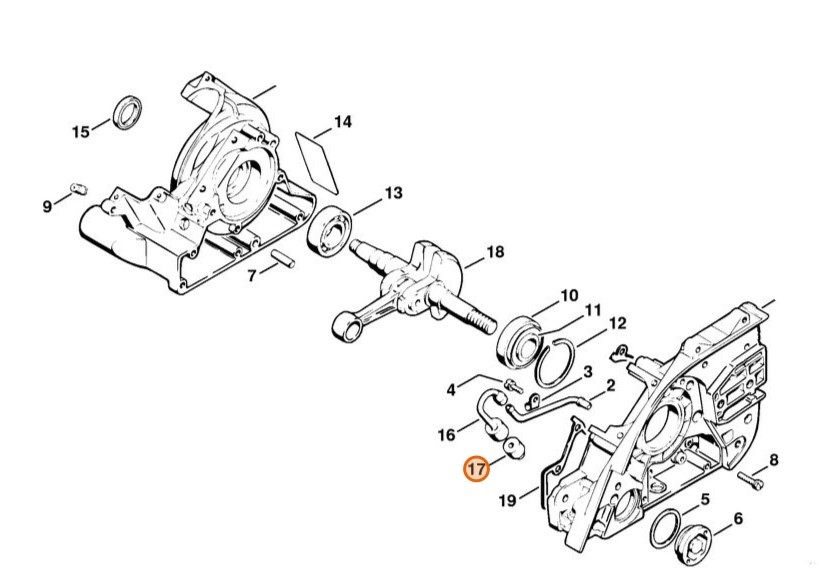 15
14
9
13
7
18
10
11
12
4
3
2
16
17
19
8
5
6