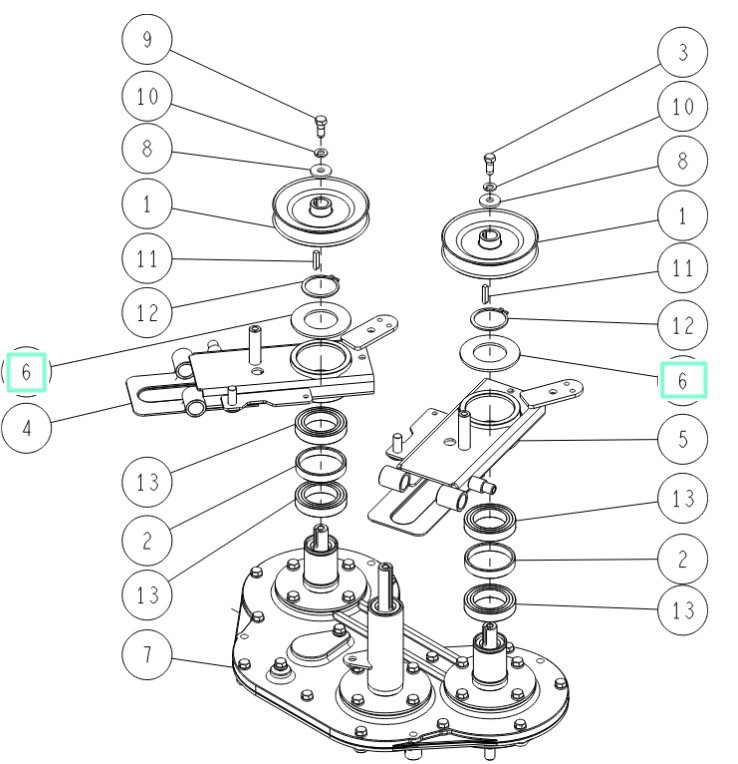 9
10
8
1
11
12
6
4
13
2
13
7
3
10
8
1
11
12
6
5
13
2
13