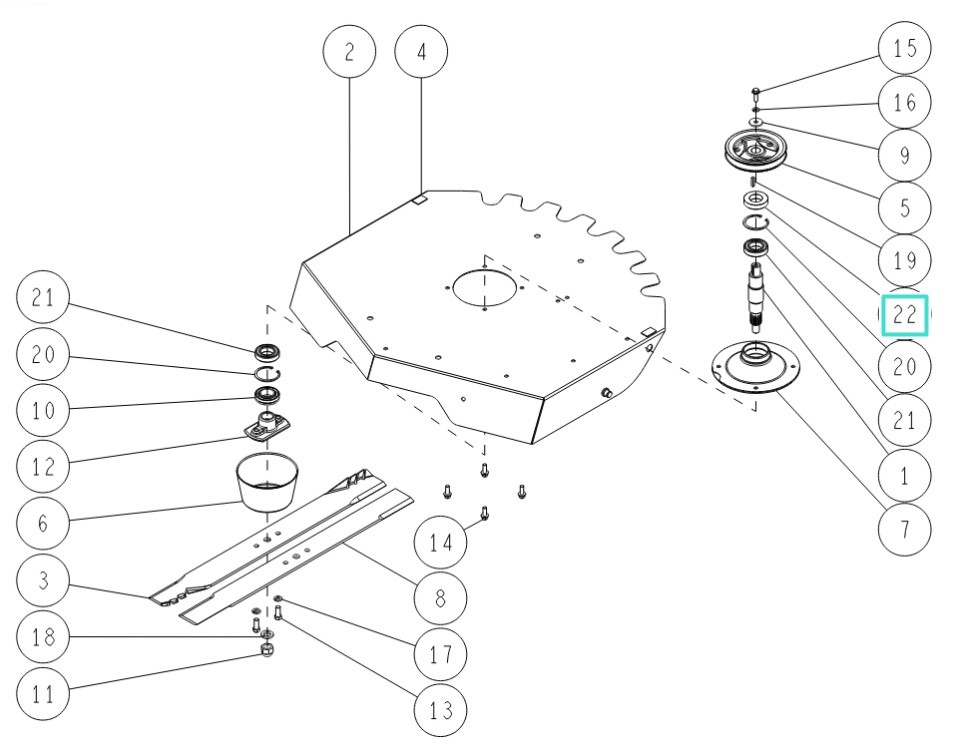 2
4
15
16
9
5
19
22
20
21
1
7
21
20
10
12
6
3
18
11
14
8
17
13